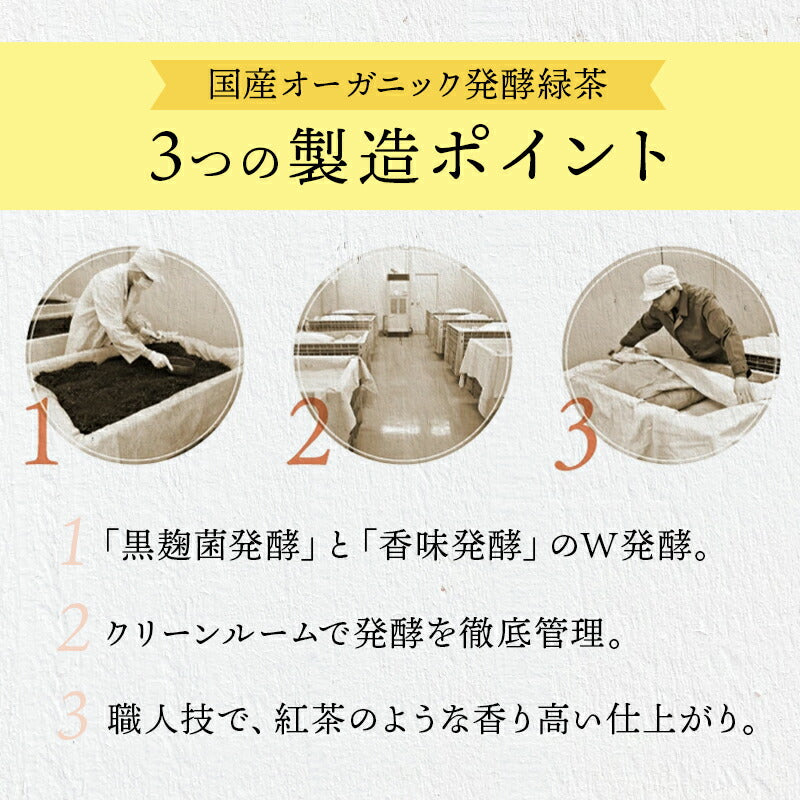 国産オーガニック発酵緑茶

3つの製造ポイント

1

2

3

1 「黒麹菌発酵」と「香味発酵」のW発酵。

2 クリーンルームで発酵を徹底管理。

3 職人技で、紅茶のような香り高い仕上がり。