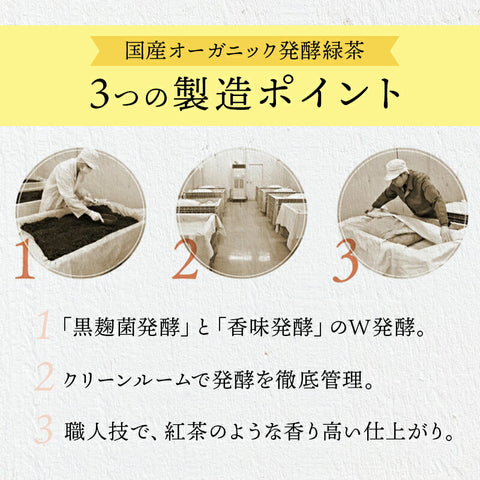 国産オーガニック発酵緑茶

3つの製造ポイント

1

2

3

1 「黒麹菌発酵」と「香味発酵」のW発酵。

2 クリーンルームで発酵を徹底管理。

3 職人技で、紅茶のような香り高い仕上がり。