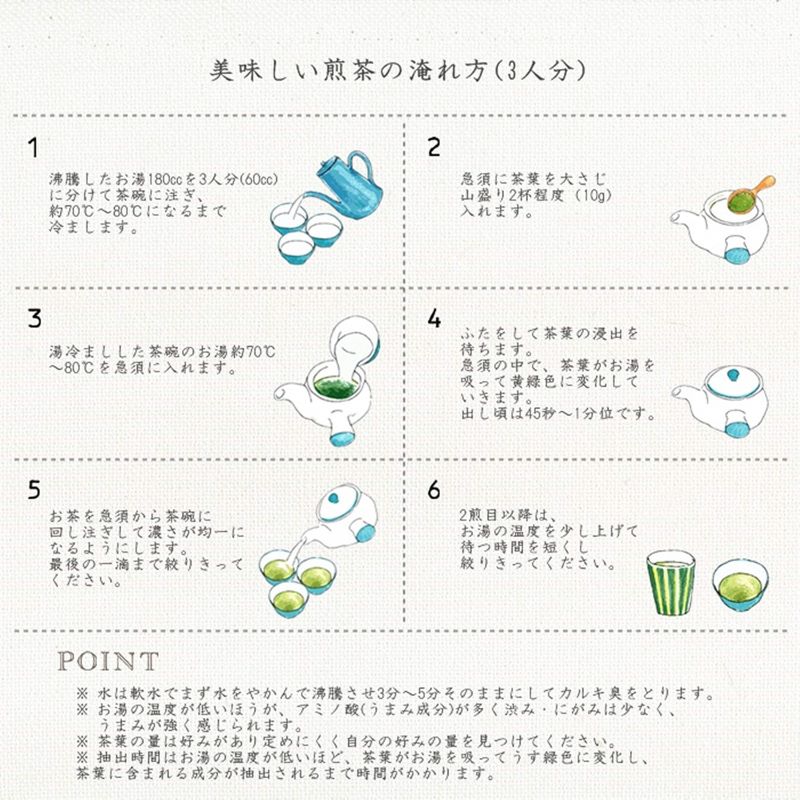 美味しい煎茶の淹れ方(3人分)

1
沸騰したお湯180ccを3人分(60cc)に分けて茶碗に注ぎ、約70℃～80℃になるまで冷まします。

2
急須に茶葉を大さじ山盛り2杯程度（10g）入れます。

3
湯冷ましした茶碗のお湯約70℃～80℃を急須に入れます。

4
ふたをして茶葉の浸出を待ちます。
急須の中で、茶葉がお湯を吸って黄緑色に変化していきます。
出し頃は45秒～1分位です。

5
お茶を急須から茶碗に回し注ぎして濃さが均一になるようにします。
最後の一滴まで絞りきってください。

6
2煎目以降は、お湯の温度を少し上げて待つ時間を短くし絞りきってください。

POINT
※ 水は軟水でまず水をやかんで沸騰させ3分～5分そのままにしてカルキ臭をとります。
※ お湯の温度が低いほうが、アミノ酸(うまみ成分)が多く渋み・にがみは少なく、うまみが強く感じられます。
※ 茶葉の量は好みがあり定めにくく自分の好みの量を見つけてください。
※ 抽出時間はお湯の温度が低いほど、茶葉がお湯を吸ってうす緑色に変化し、茶葉に含まれる成分が抽出されるまで時間がかかります。